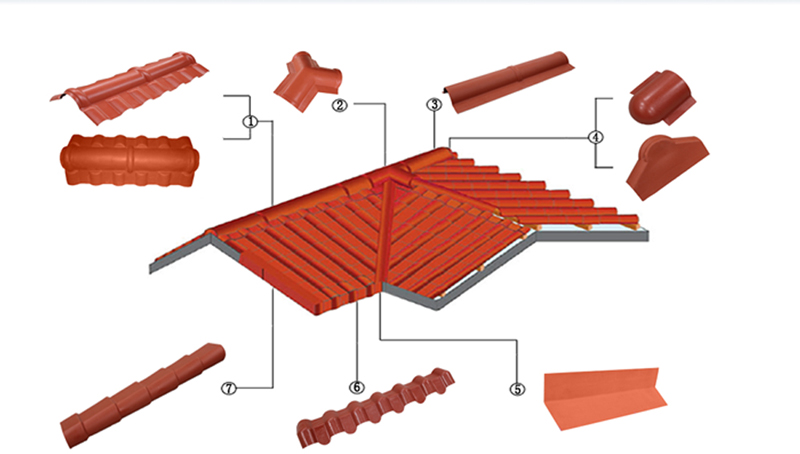 ①
②
③
④
⑦
⑥
⑤