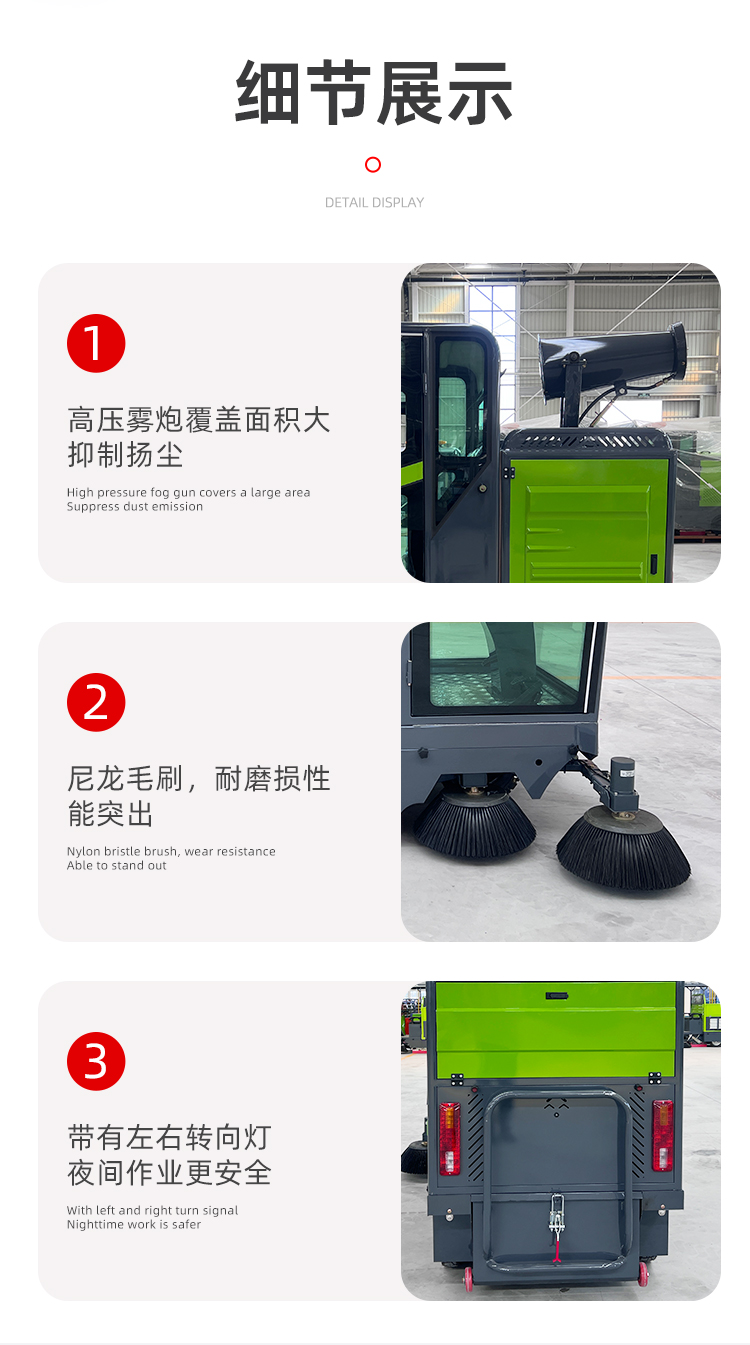 细节展示

DETAIL DISPLAY

1

高压雾炮覆盖面积大
抑制扬尘

High pressure fog gun covers a large area
Suppress dust emission

2

尼龙毛刷，耐磨损性
能突出

Nylon bristle brush, wear resistance
Able to stand out

3

带有左右转向灯
夜间作业更安全

With left and right turn signal
Nighttime work is safer